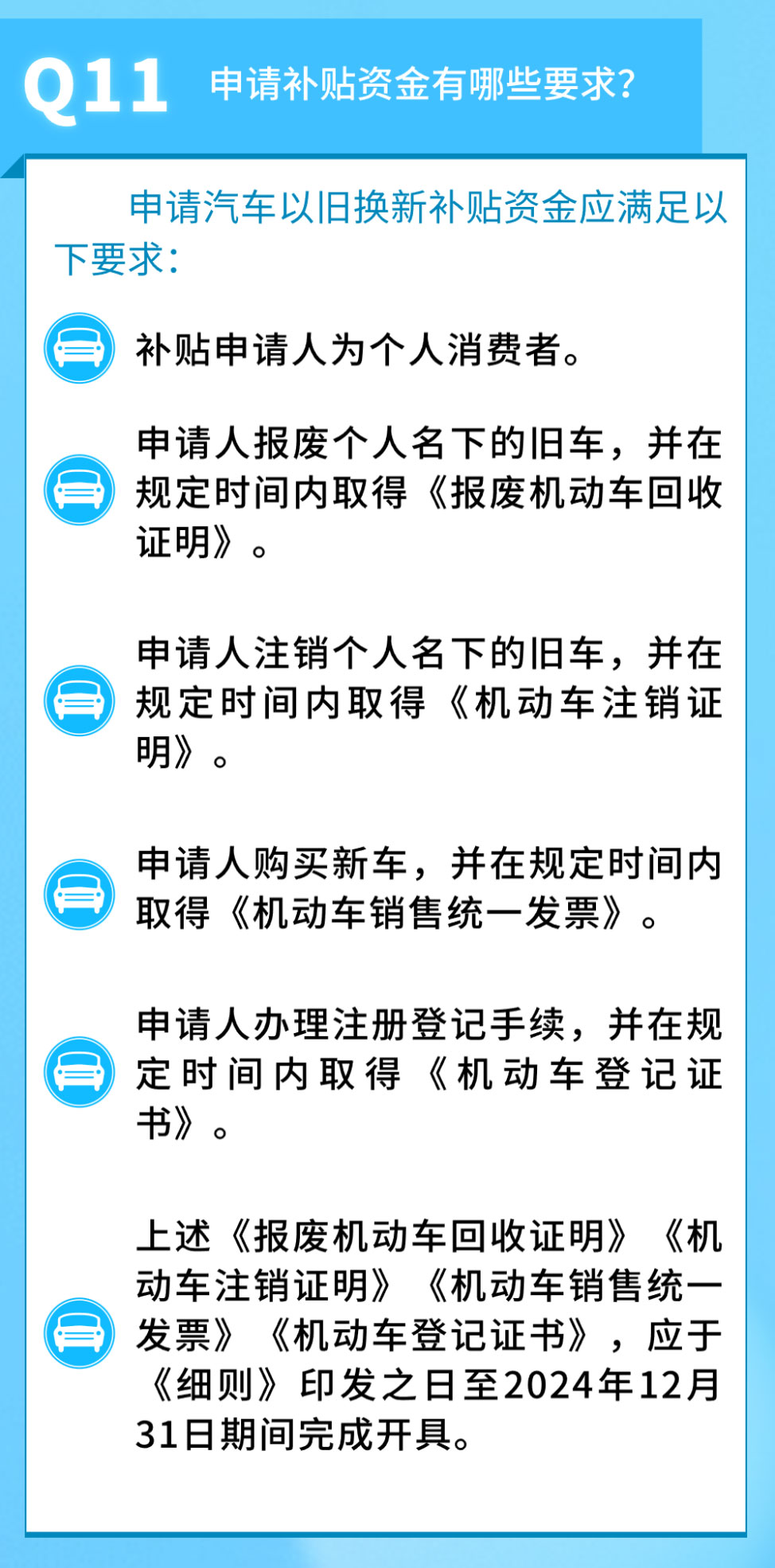 Q11 申请补贴资金有哪些要求?

申请汽车以旧换新补贴资金应满足以下要求:

补贴申请人为个人消费者。

申请人报废个人名下的旧车，并在规定时间内取得《报废机动车回收证明》。

申请人注销个人名下的旧车，并在规定时间内取得《机动车注销证明》。

申请人购买新车，并在规定时间内取得《机动车销售统一发票》。

申请人办理注册登记手续，并在规定时间内取得《机动车登记证书》。

上述《报废机动车回收证明》《机动车注销证明》《机动车销售统一发票》《机动车登记证书》，应于《细则》印发之日至2024年12月31日期间完成开具。